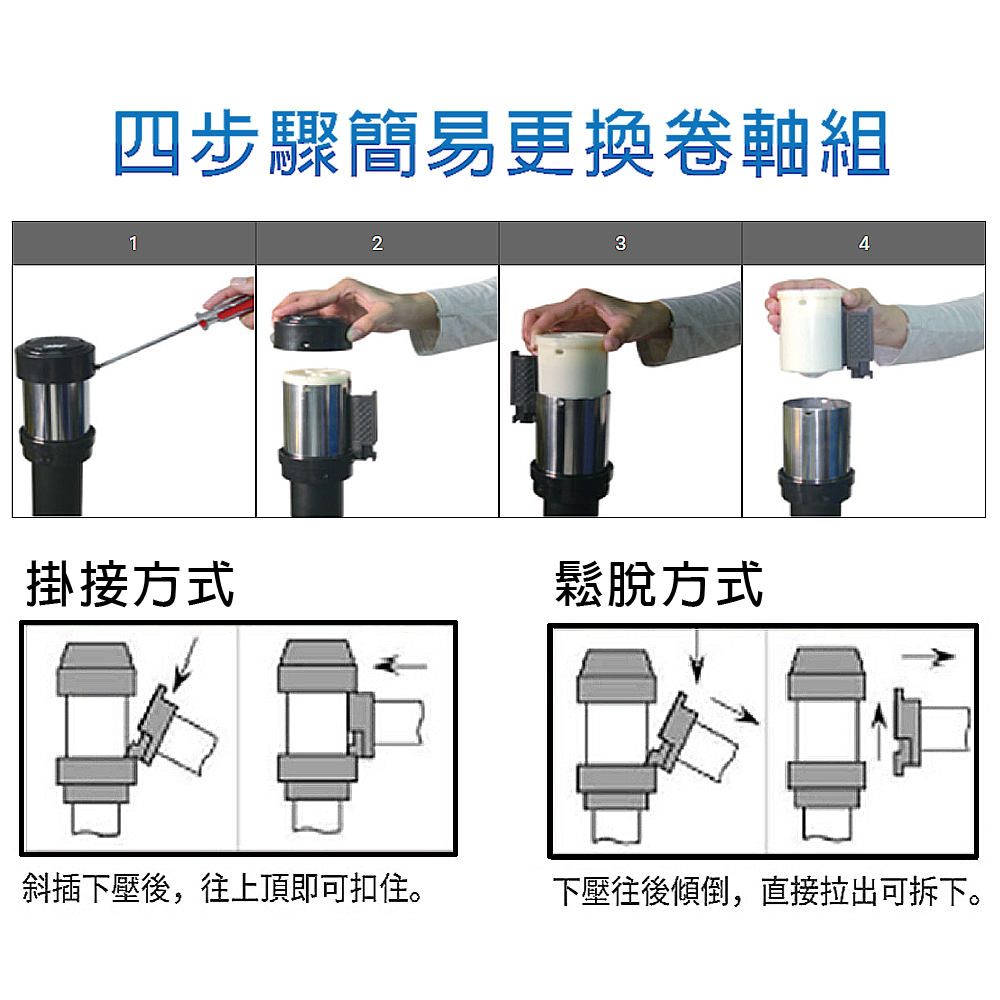 四步驟簡易更換卷軸組

| 1 | 2 | 3 | 4 |
|---|---|---|---|

掛接方式

斜插下壓後，往上頂即可扣住。

鬆脫方式

下壓往後傾倒，直接拉出可拆下。