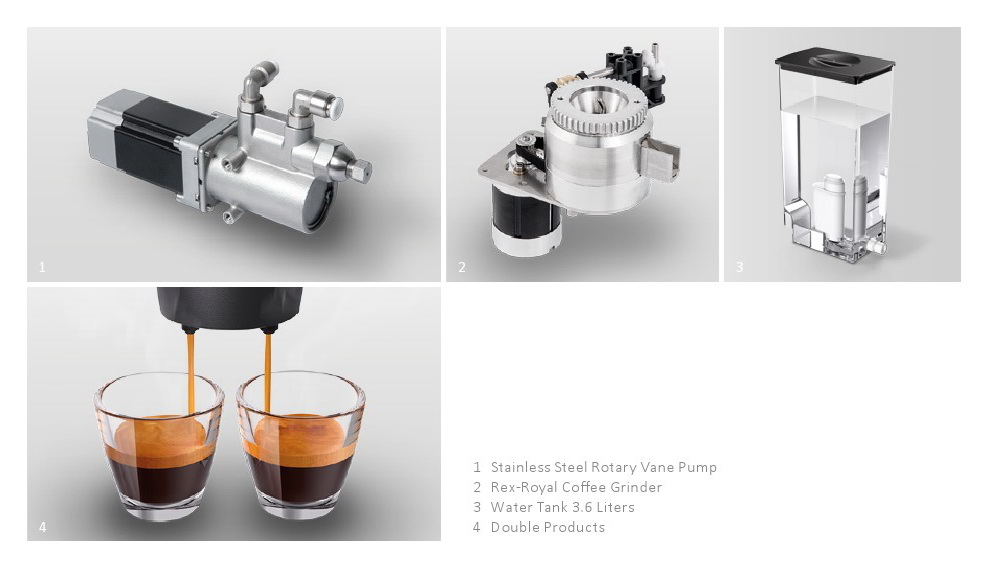 1

2

3

4

1 Stainless Steel Rotary Vane Pump
2 Rex-Royal Coffee Grinder
3 Water Tank 3.6 Liters
4 Double Products