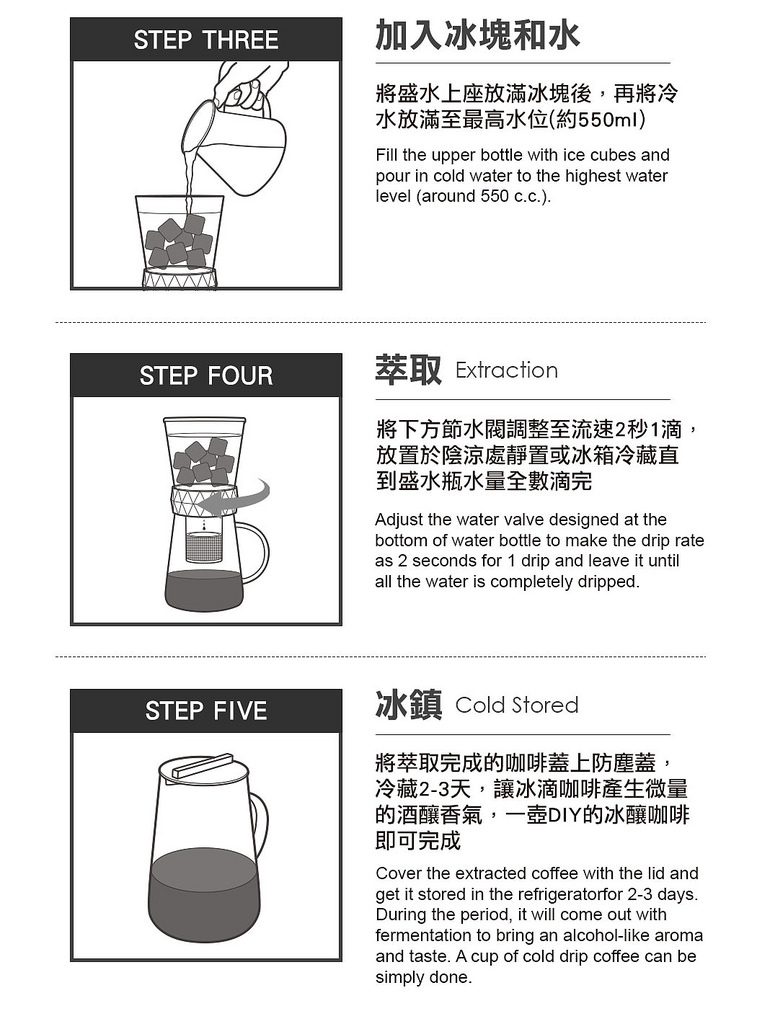 STEP THREE

加入冰塊和水

將盛水上座放滿冰塊後，再將冷水放滿至最高水位(約550ml)

Fill the upper bottle with ice cubes and pour in cold water to the highest water level (around 550 c.c.).

STEP FOUR

萃取 Extraction

將下方節水閥調整至流速2秒1滴，放置於陰涼處靜置或冰箱冷藏直到盛水瓶水量全數滴完

Adjust the water valve designed at the bottom of water bottle to make the drip rate as 2 seconds for 1 drip and leave it until all the water is completely dripped.

STEP FIVE

冰鎮 Cold Stored

將萃取完成的咖啡蓋上防塵蓋，冷藏2-3天，讓冰滴咖啡產生微量的酒釀香氣，一壺DIY的冰釀咖啡即可完成

Cover the extracted coffee with the lid and get it stored in the refrigeratorfor 2-3 days. During the period, it will come out with fermentation to bring an alcohol-like aroma and taste. A cup of cold drip coffee can be simply done.