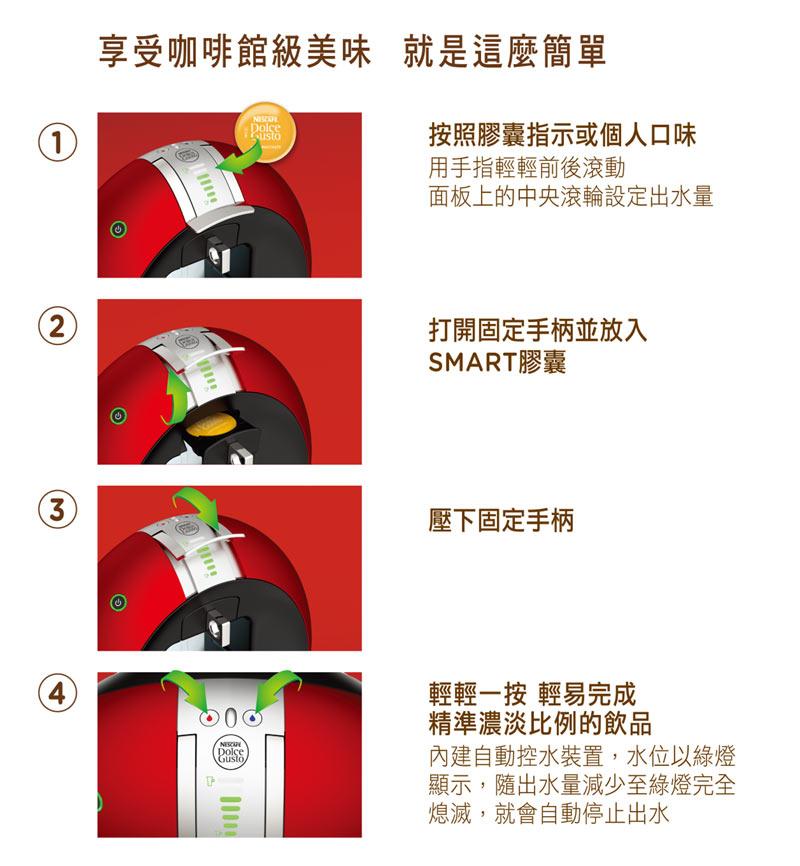 享受咖啡館級美味　就是這麼簡單

1

NESCAFÉ Dolce Gusto

按照膠囊指示或個人口味
用手指輕輕前後滾動
面板上的中央滾輪設定出水量

2

打開固定手柄並放入
SMART膠囊

3

壓下固定手柄

4

NESCAFÉ Dolce Gusto

輕輕一按 輕易完成
精準濃淡比例的飲品
內建自動控水裝置，水位以綠燈顯示，隨出水量減少至綠燈完全熄滅，就會自動停止出水